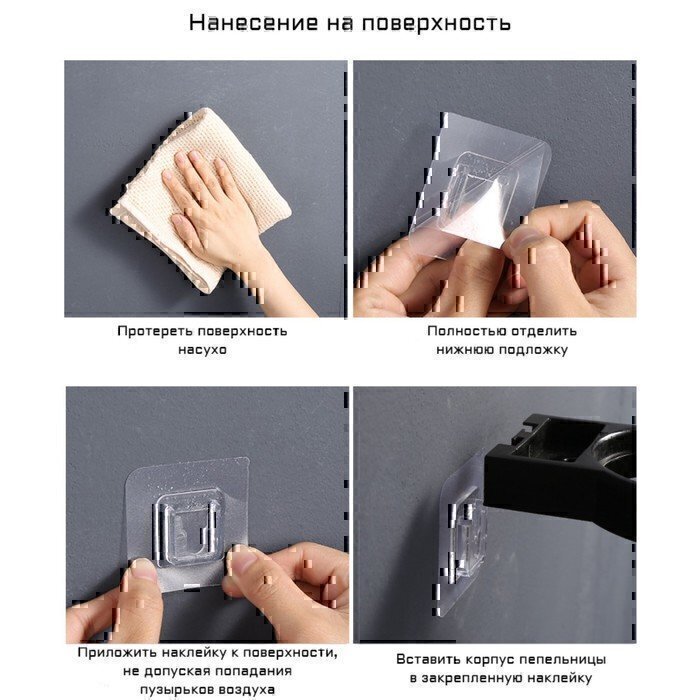 Нанесение на поверхность

Протереть поверхность насухо

Полностью отделить нижнюю подложку

Приложить наклейку к поверхности, не допуская попадания пузырьков воздуха

Вставить корпус пепельницы в закрепленную наклейку